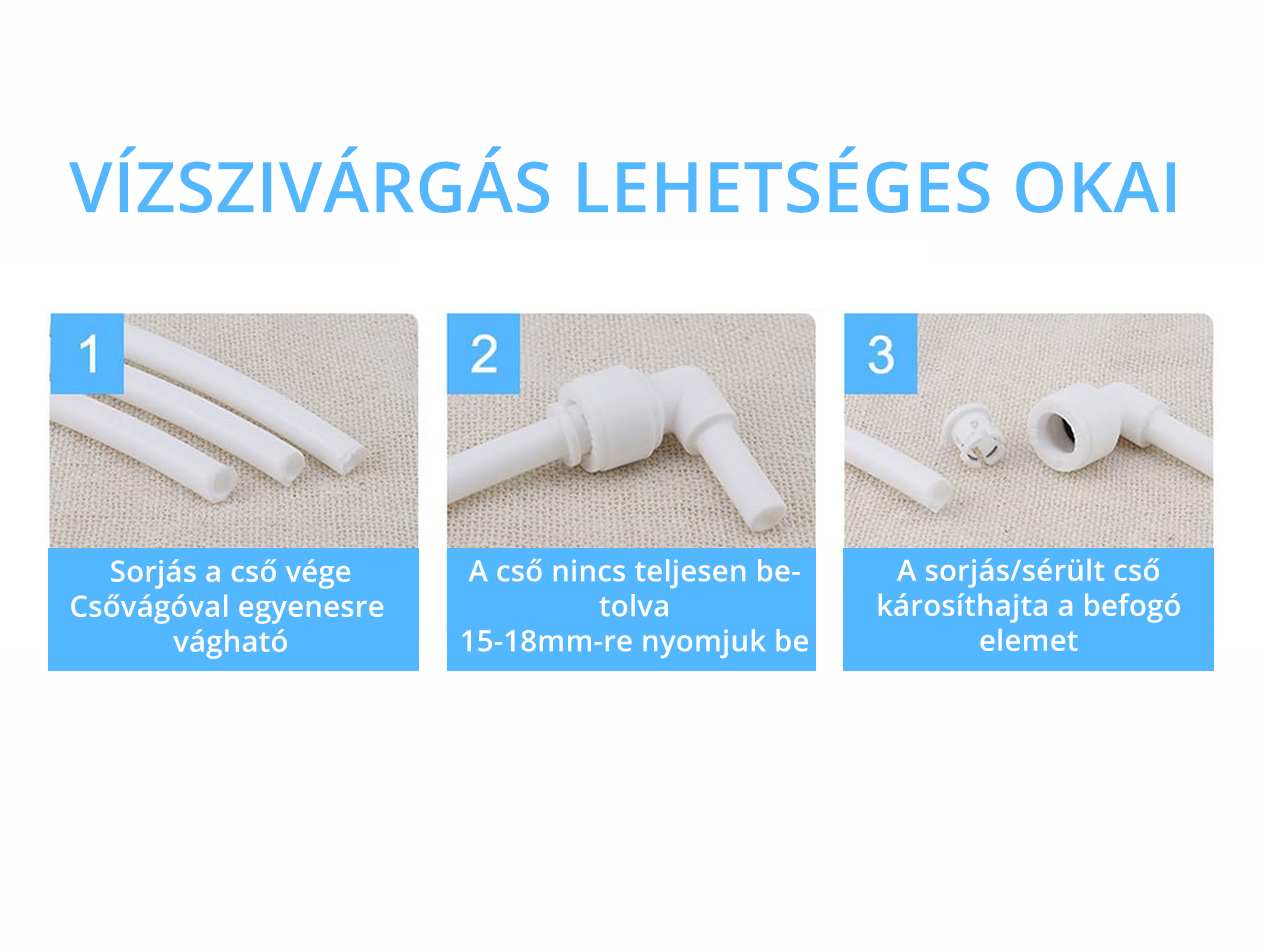 VÍZSZIVÁRGÁS LEHETSÉGES OKAI

1

Sorjás a cső vége
Csővágóval egyenesre vágható

2

A cső nincs teljesen betolva
15-18mm-re nyomjuk be

3

A sorjás/sérült cső károsíthajta a befogó elemet